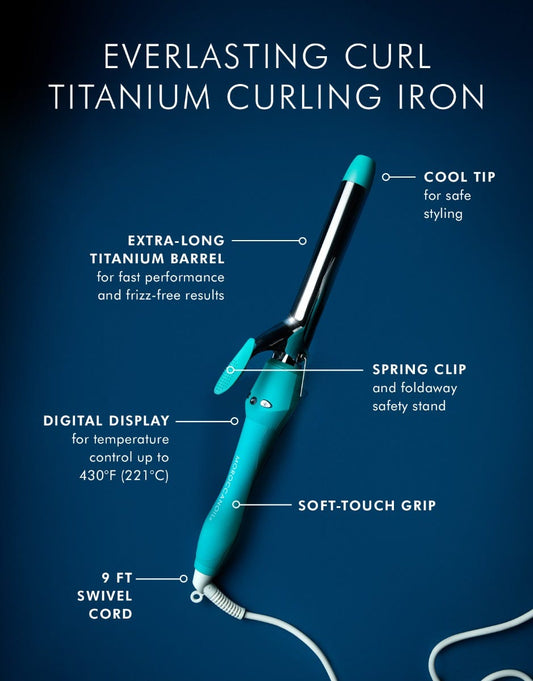 EVERLASTING CURL
TITANIUM CURLING IRON

COOL TIP
for safe styling

EXTRA-LONG TITANIUM BARREL
for fast performance and frizz-free results

SPRING CLIP
and foldaway safety stand

DIGITAL DISPLAY
for temperature control up to 430°F (221°C)

MOROCCANOIL

SOFT-TOUCH GRIP

9 FT SWIVEL CORD